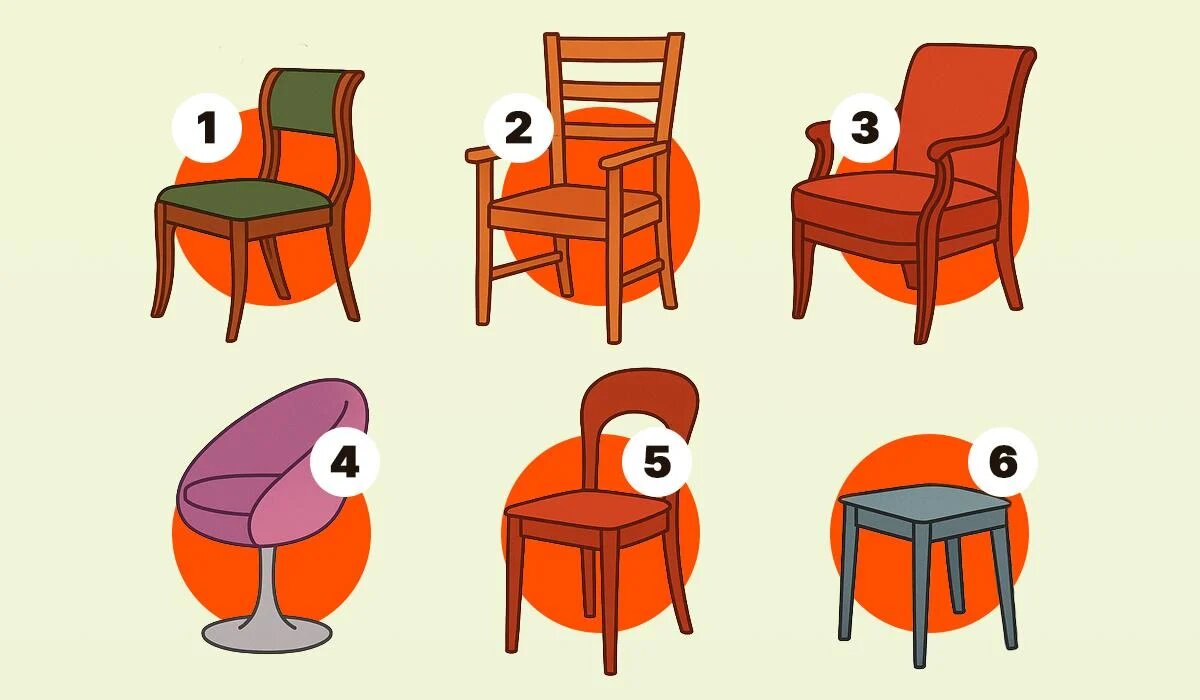 1
2
3
4
5
6